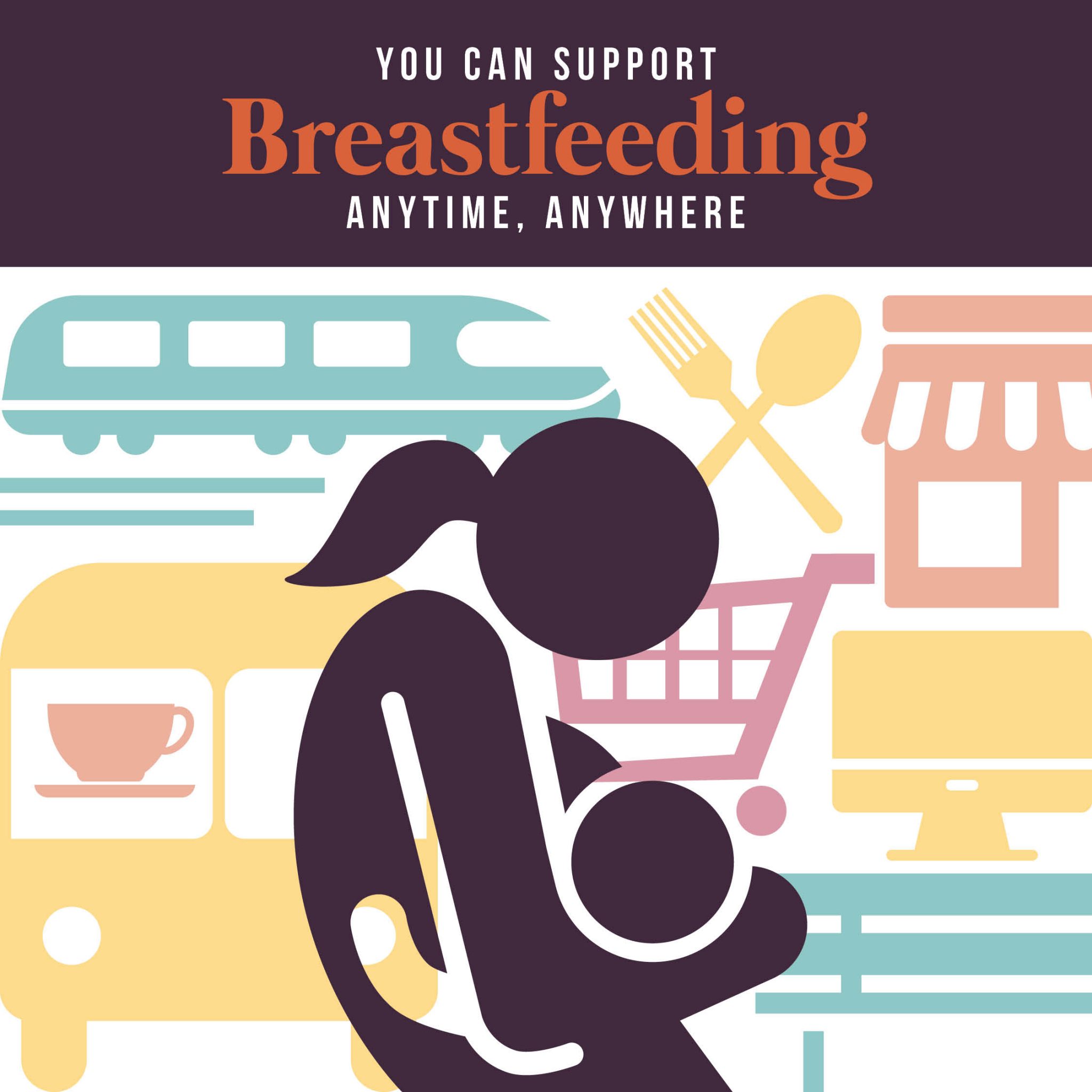 YOU CAN SUPPORT
Breastfeeding
ANYTIME, ANYWHERE